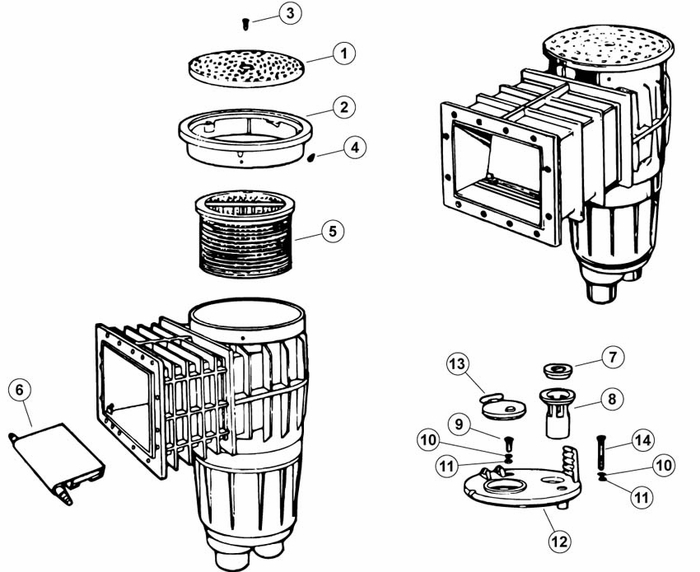 3
1
2
4
5
6
13
7
8
9
10
11
14
10
11
12