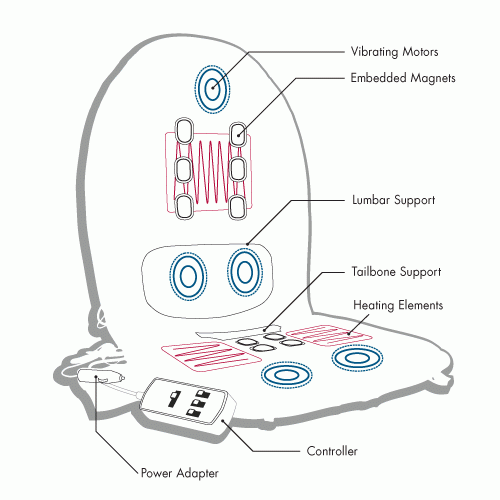 Vibrating Motors
Embedded Magnets
Lumbar Support
Tailbone Support
Heating Elements
Controller
Power Adapter