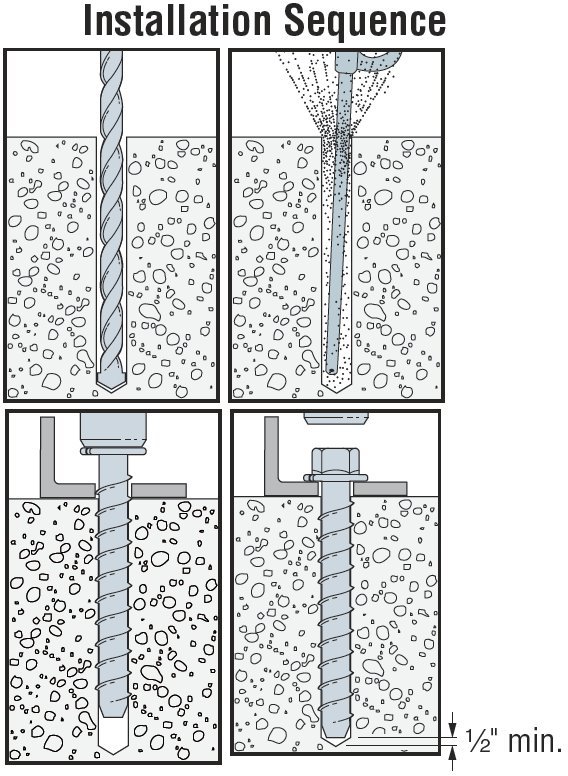 Installation Sequence

½" min.