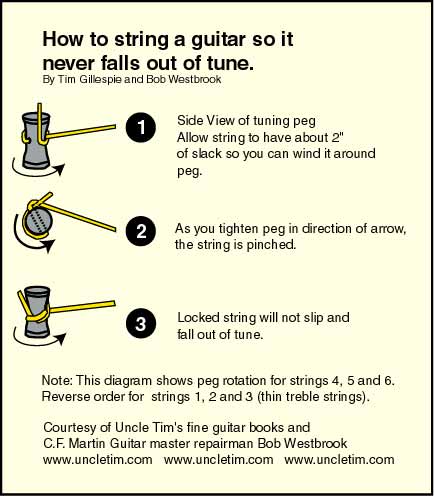 How to string a guitar so it never falls out of tune.
By Tim Gillespie and Bob Westbrook

1 Side View of tuning peg
Allow string to have about 2" of slack so you can wind it around peg.

2 As you tighten peg in direction of arrow, the string is pinched.

3 Locked string will not slip and fall out of tune.

Note: This diagram shows peg rotation for strings 4, 5 and 6. Reverse order for strings 1, 2 and 3 (thin treble strings).

Courtesy of Uncle Tim's fine guitar books and C.F. Martin Guitar master repairman Bob Westbrook
www.uncletim.com www.uncletim.com www.uncletim.com