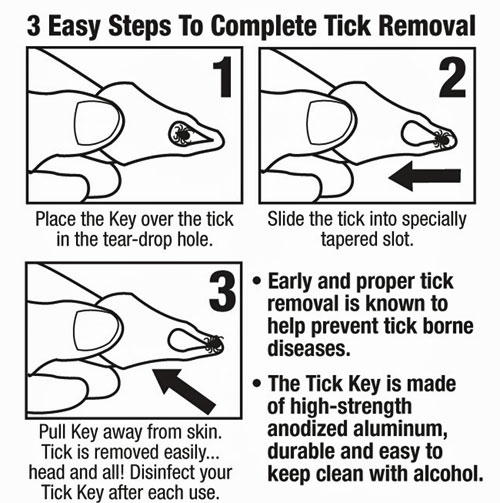 3 Easy Steps To Complete Tick Removal

1

Place the Key over the tick in the tear-drop hole.

2

Slide the tick into specially tapered slot.

3

Pull Key away from skin. Tick is removed easily... head and all! Disinfect your Tick Key after each use.

• Early and proper tick removal is known to help prevent tick borne diseases.

• The Tick Key is made of high-strength anodized aluminum, durable and easy to keep clean with alcohol.