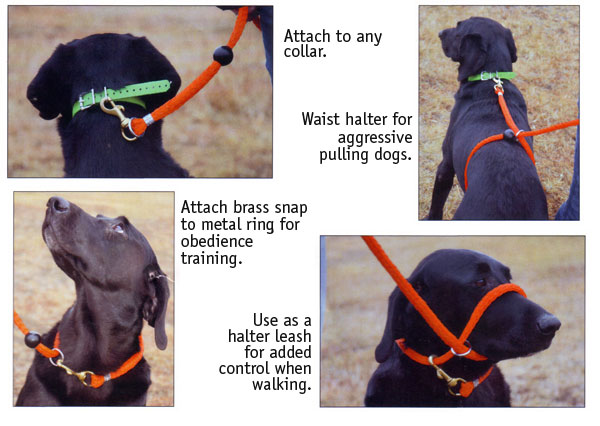 Attach to any collar.

Waist halter for aggressive pulling dogs.

Attach brass snap to metal ring for obedience training.

Use as a halter leash for added control when walking.