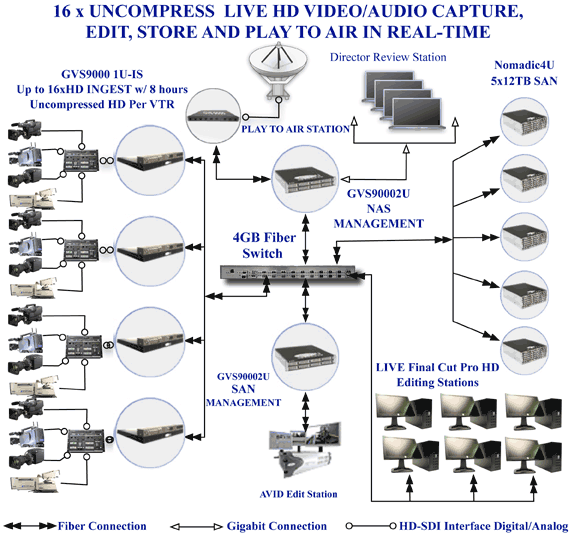 16 x UNCOMPRESS LIVE HD VIDEO/AUDIO CAPTURE, EDIT, STORE AND PLAY TO AIR IN REAL-TIME

GVS9000 1U-IS
Up to 16xHD INGEST w/ 8 hours
Uncompressed HD Per VTR

PLAY TO AIR STATION

Director Review Station

Nomadic4U
5x12TB SAN

GVS90002U
NAS
MANAGEMENT

4GB Fiber
Switch

GVS90002U
SAN
MANAGEMENT

LIVE Final Cut Pro HD
Editing Stations

AVID Edit Station

Fiber Connection
Gigabit Connection
HD-SDI Interface Digital/Analog