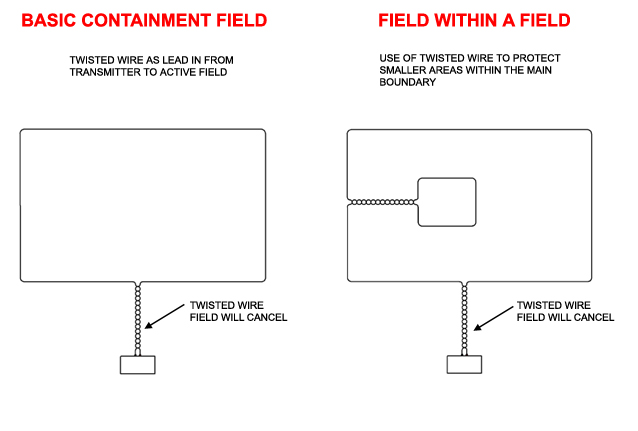 BASIC CONTAINMENT FIELD

TWISTED WIRE AS LEAD IN FROM TRANSMITTER TO ACTIVE FIELD

TWISTED WIRE FIELD WILL CANCEL

FIELD WITHIN A FIELD

USE OF TWISTED WIRE TO PROTECT SMALLER AREAS WITHIN THE MAIN BOUNDARY

TWISTED WIRE FIELD WILL CANCEL