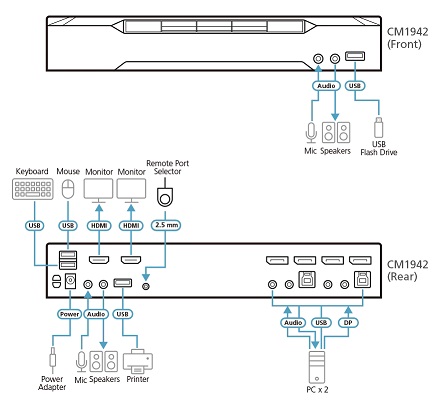 CM1942
(Front)

Audio
USB

Mic
Speakers
USB
Flash Drive

Keyboard
Mouse
Monitor
Monitor
Remote Port
Selector

USB
USB
HDMI
HDMI
2.5 mm

CM1942
(Rear)

Power
Audio
USB

Audio
USB
DP

Power
Adapter
Mic
Speakers
Printer
PC x 2