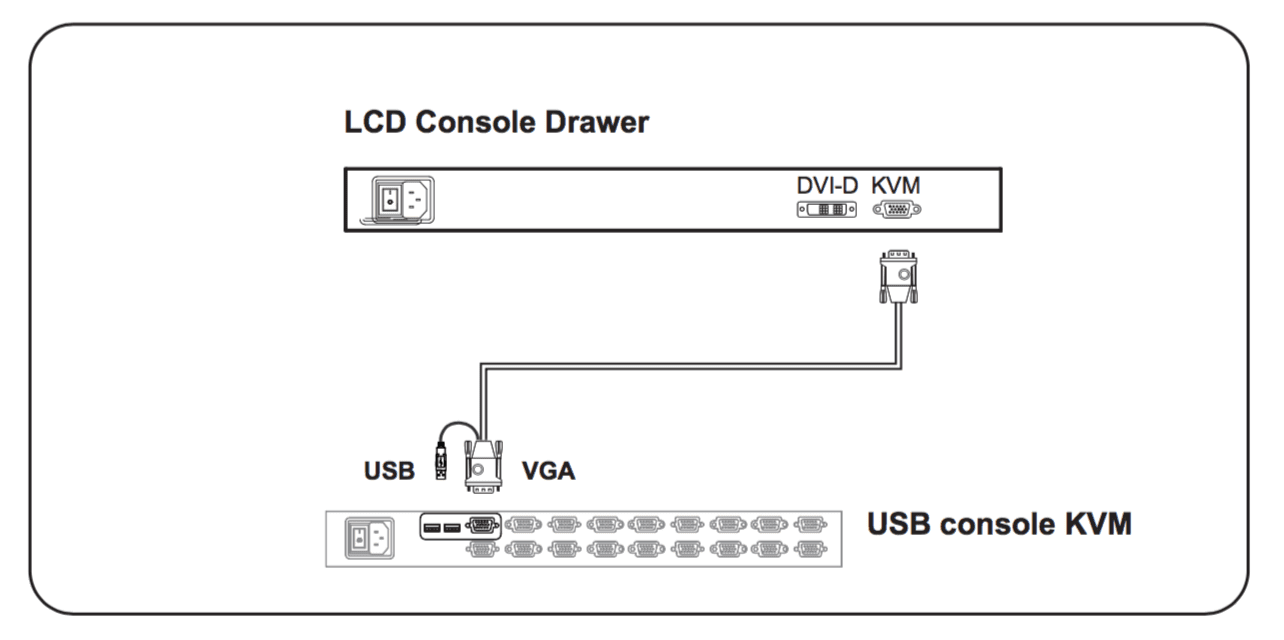 LCD Console Drawer

DVI-D KVM

USB VGA

USB console KVM