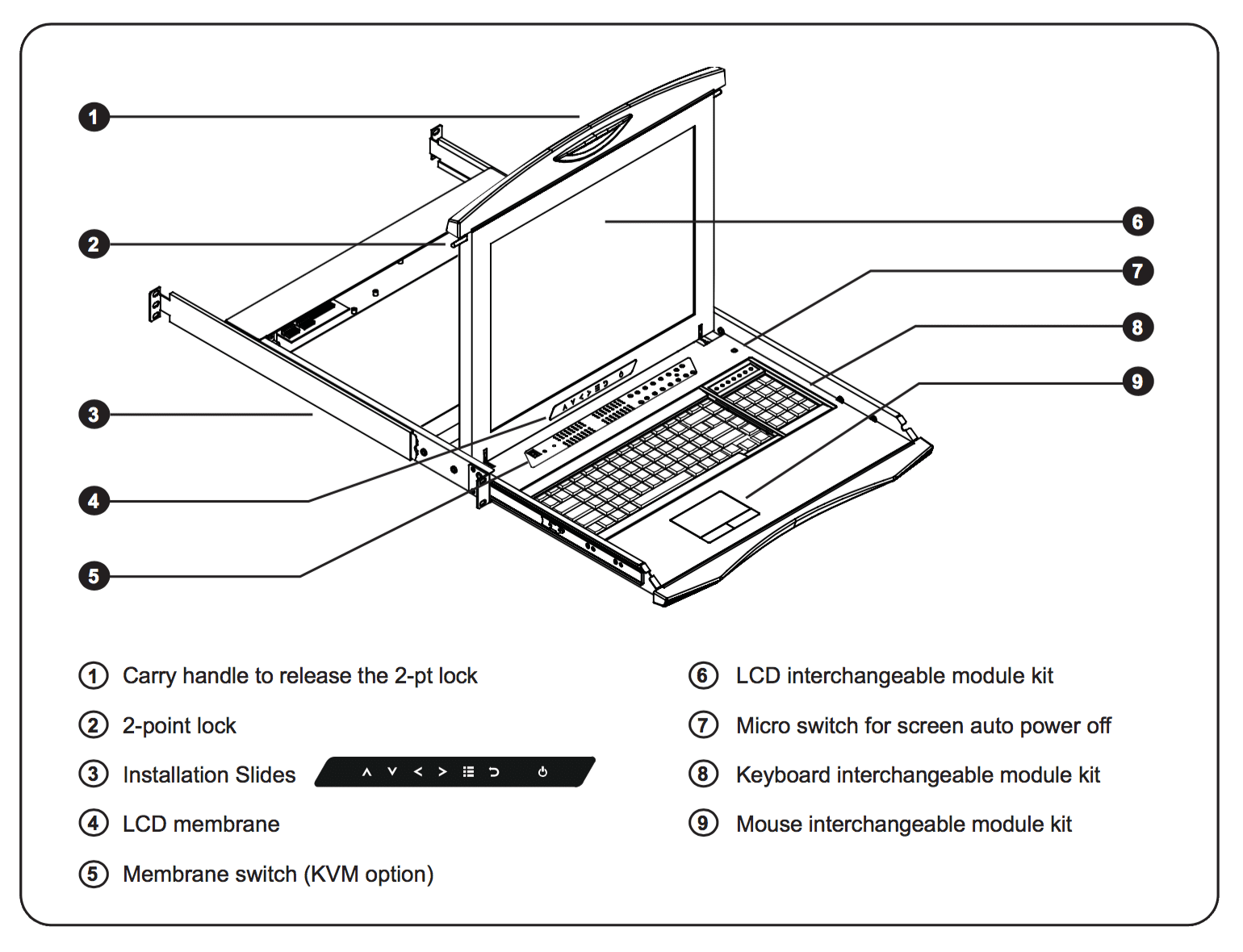 1
2
3
4
5
6
7
8
9

① Carry handle to release the 2-pt lock
② 2-point lock
③ Installation Slides
④ LCD membrane
⑤ Membrane switch (KVM option)

⑥ LCD interchangeable module kit
⑦ Micro switch for screen auto power off
⑧ Keyboard interchangeable module kit
⑨ Mouse interchangeable module kit