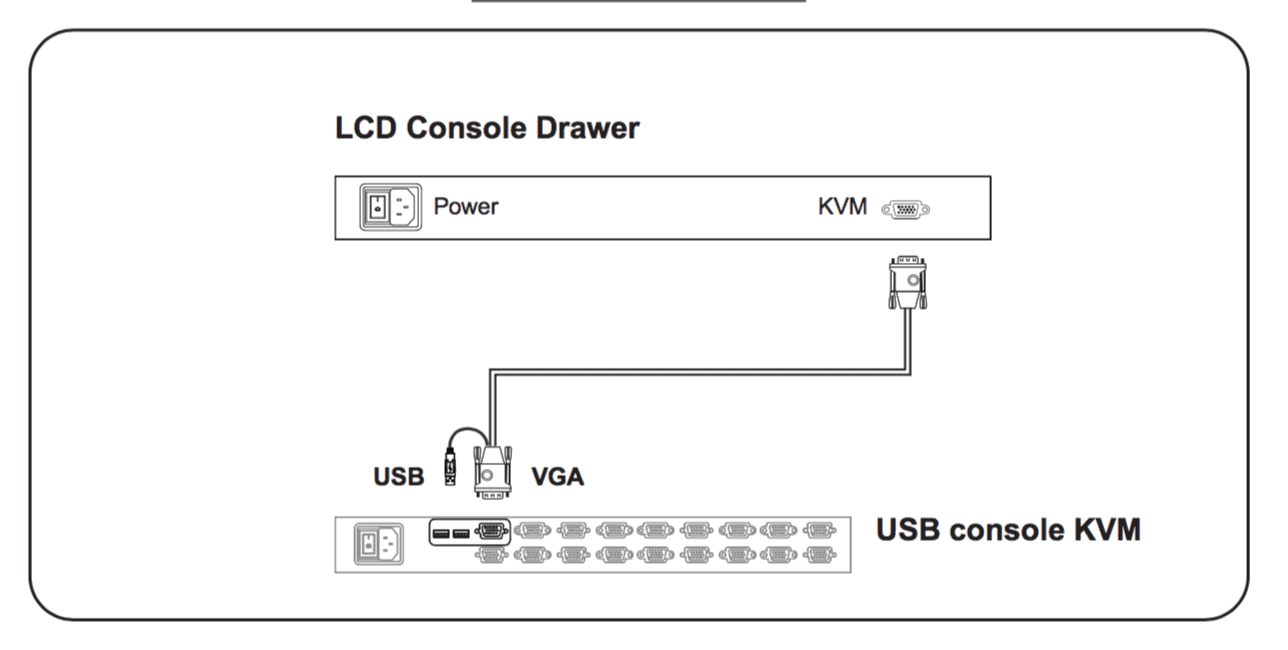 LCD Console Drawer

Power

KVM

USB

VGA

USB console KVM