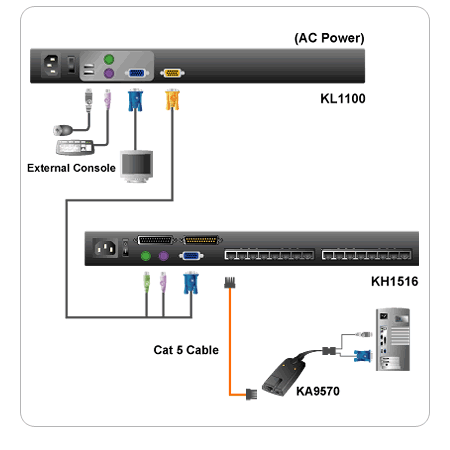 (AC Power)

KL1100

External Console

KH1516

Cat 5 Cable

KA9570