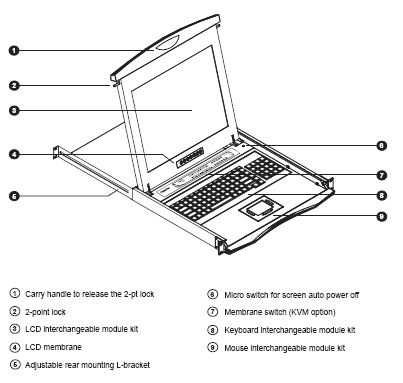 1
2
3
4
5
6
7
8
9

① Carry handle to release the 2-pt lock
② 2-point lock
③ LCD interchangeable module kit
④ LCD membrane
⑤ Adjustable rear mounting L-bracket

⑥ Micro switch for screen auto power off
⑦ Membrane switch (KVM option)
⑧ Keyboard interchangeable module kit
⑨ Mouse interchangeable module kit