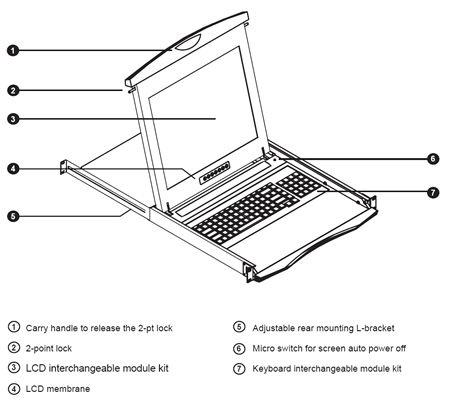 1
2
3
4
5
6
7

① Carry handle to release the 2-pt lock
② 2-point lock
③ LCD interchangeable module kit
④ LCD membrane

⑤ Adjustable rear mounting L-bracket
⑥ Micro switch for screen auto power off
⑦ Keyboard interchangeable module kit