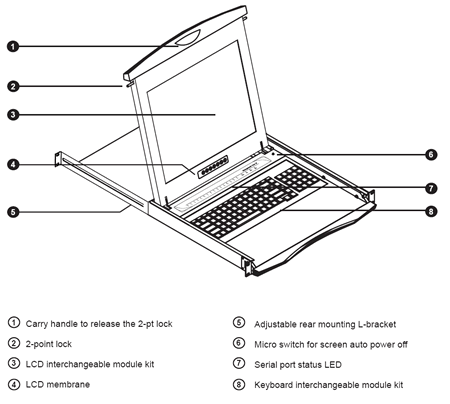 1
2
3
4
5
6
7
8

① Carry handle to release the 2-pt lock
② 2-point lock
③ LCD interchangeable module kit
④ LCD membrane

⑤ Adjustable rear mounting L-bracket
⑥ Micro switch for screen auto power off
⑦ Serial port status LED
⑧ Keyboard interchangeable module kit