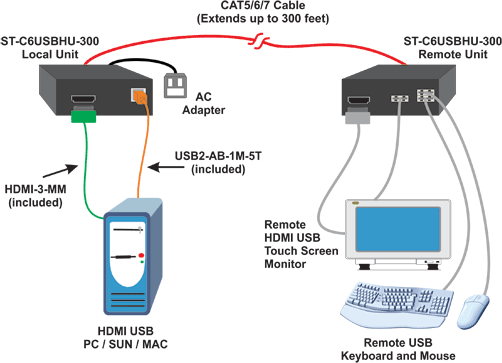 CAT5/6/7 Cable
(Extends up to 300 feet)

ST-C6USBHU-300
Local Unit

ST-C6USBHU-300
Remote Unit

AC
Adapter

USB2-AB-1M-5T
(included)

HDMI-3-MM
(included)

Remote
HDMI USB
Touch Screen
Monitor

HDMI USB
PC / SUN / MAC

Remote USB
Keyboard and Mouse