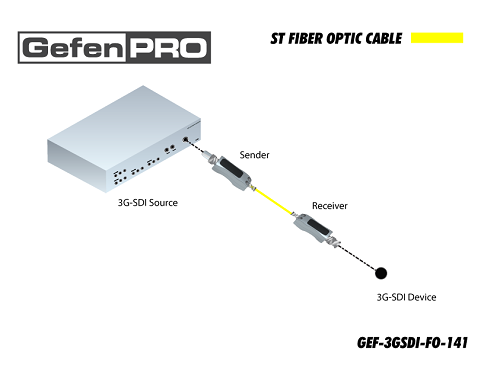 GefenPRO

ST FIBER OPTIC CABLE

Sender

3G-SDI Source

Receiver

3G-SDI Device

GEF-3GSDI-FO-141