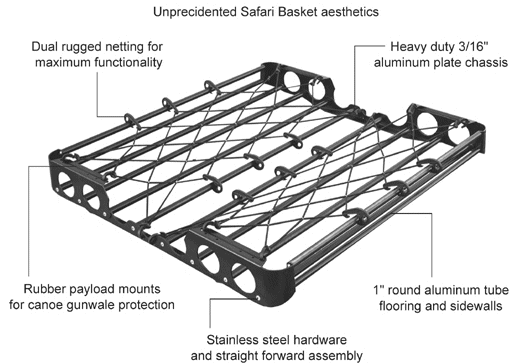 Unprecidented Safari Basket aesthetics

Dual rugged netting for maximum functionality

Heavy duty 3/16" aluminum plate chassis

Rubber payload mounts for canoe gunwale protection

1" round aluminum tube flooring and sidewalls

Stainless steel hardware and straight forward assembly