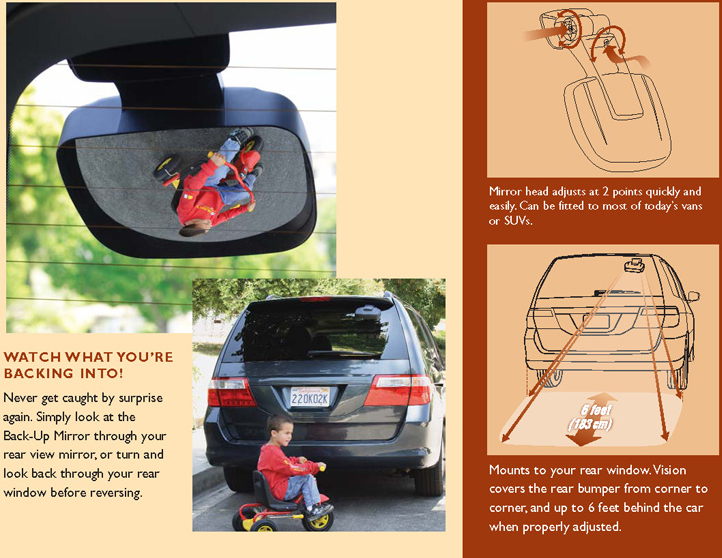 WATCH WHAT YOU'RE BACKING INTO!

Never get caught by surprise again. Simply look at the Back-Up Mirror through your rear view mirror, or turn and look back through your rear window before reversing.

California
220K02K

Mirror head adjusts at 2 points quickly and easily. Can be fitted to most of today's vans or SUVs.

6 feet
(183 cm)

Mounts to your rear window. Vision covers the rear bumper from corner to corner, and up to 6 feet behind the car when properly adjusted.