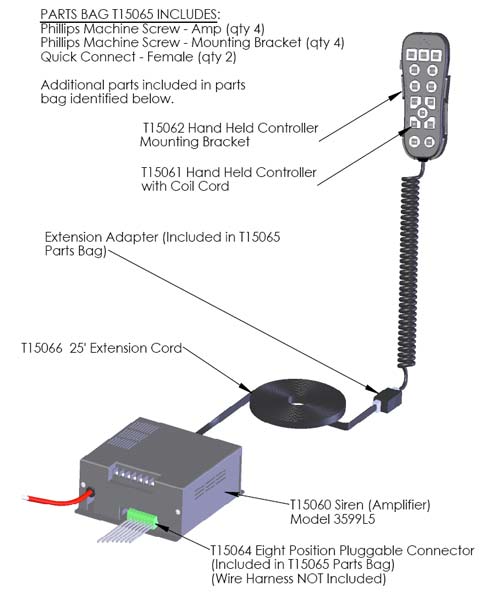 PARTS BAG T15065 INCLUDES:
Phillips Machine Screw - Amp (qty 4)
Phillips Machine Screw - Mounting Bracket (qty 4)
Quick Connect - Female (qty 2)

Additional parts included in parts bag identified below.

T15062 Hand Held Controller Mounting Bracket

T15061 Hand Held Controller with Coil Cord

Extension Adapter (Included in T15065 Parts Bag)

T15066 25' Extension Cord

T15060 Siren (Amplifier) Model 3599L5

T15064 Eight Position Pluggable Connector (Included in T15065 Parts Bag) (Wire Harness NOT Included)