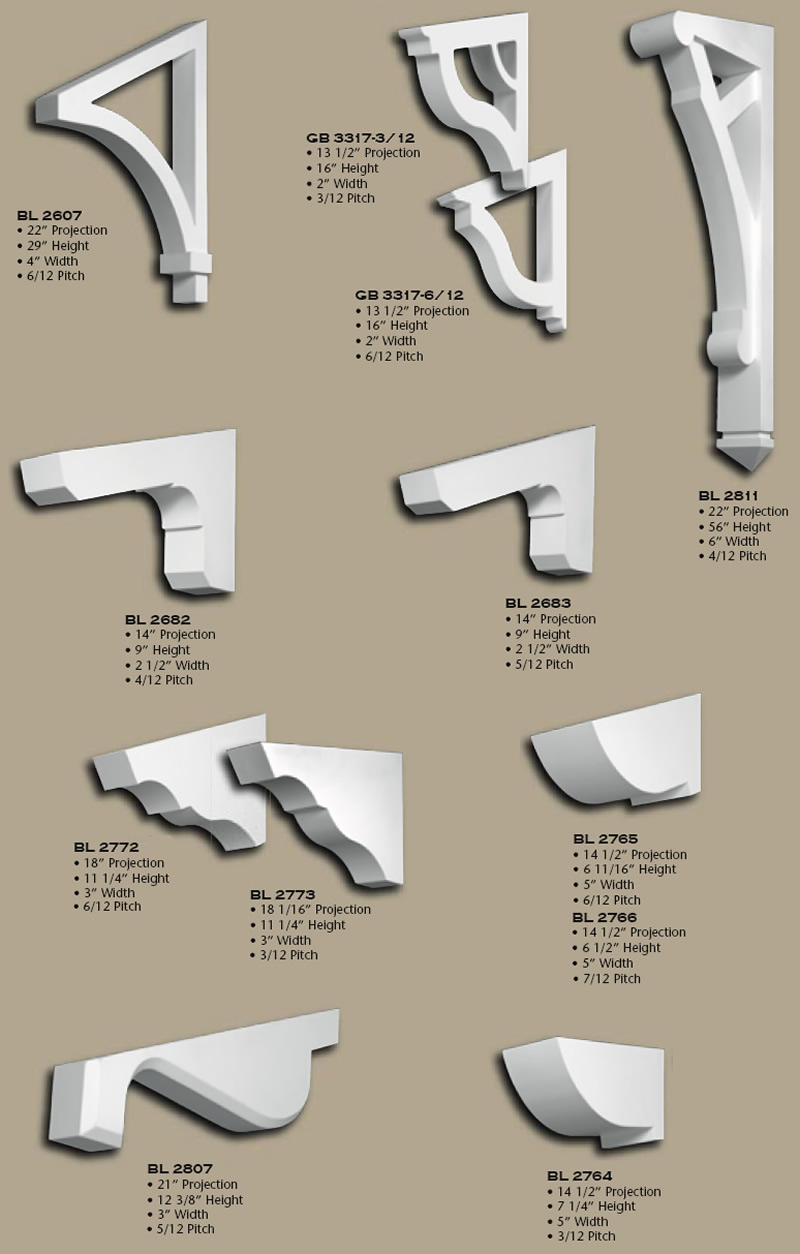 BL 2607
• 22″ Projection
• 29″ Height
• 4″ Width
• 6/12 Pitch

GB 3317-3/12
• 13 1/2″ Projection
• 16″ Height
• 2″ Width
• 3/12 Pitch

GB 3317-6/12
• 13 1/2″ Projection
• 16″ Height
• 2″ Width
• 6/12 Pitch

BL 2811
• 22″ Projection
• 56″ Height
• 6″ Width
• 4/12 Pitch

BL 2682
• 14″ Projection
• 9″ Height
• 2 1/2″ Width
• 4/12 Pitch

BL 2683
• 14″ Projection
• 9″ Height
• 2 1/2″ Width
• 5/12 Pitch

BL 2772
• 18″ Projection
• 11 1/4″ Height
• 3″ Width
• 6/12 Pitch

BL 2773
• 18 1/16″ Projection
• 11 1/4″ Height
• 3″ Width
• 3/12 Pitch

BL 2765
• 14 1/2″ Projection
• 6 11/16″ Height
• 5″ Width
• 6/12 Pitch

BL 2766
• 14 1/2″ Projection
• 6 1/2″ Height
• 5″ Width
• 7/12 Pitch

BL 2807
• 21″ Projection
• 12 3/8″ Height
• 3″ Width
• 5/12 Pitch

BL 2764
• 14 1/2″ Projection
• 7 1/4″ Height
• 5″ Width
• 3/12 Pitch