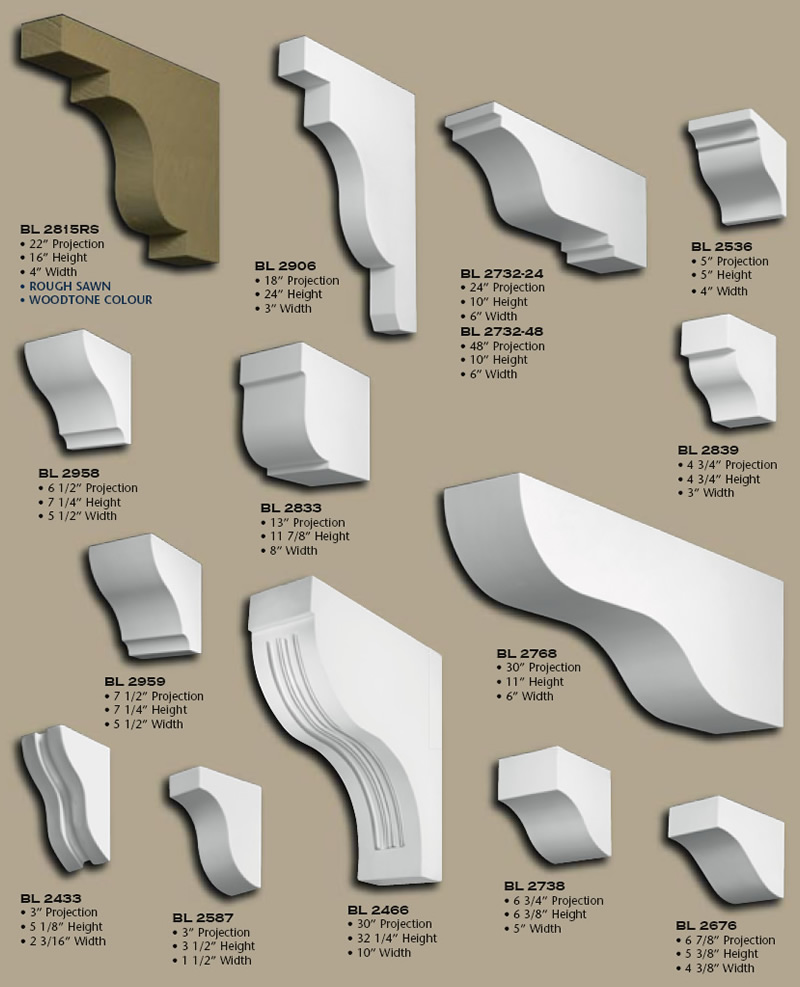 BL 2815RS
• 22″ Projection
• 16″ Height
• 4″ Width
• ROUGH SAWN
• WOODTONE COLOUR

BL 2906
• 18″ Projection
• 24″ Height
• 3″ Width

BL 2732-24
• 24″ Projection
• 10″ Height
• 6″ Width
BL 2732-48
• 48″ Projection
• 10″ Height
• 6″ Width

BL 2536
• 5″ Projection
• 5″ Height
• 4″ Width

BL 2958
• 6 1/2″ Projection
• 7 1/4″ Height
• 5 1/2″ Width

BL 2833
• 13″ Projection
• 11 7/8″ Height
• 8″ Width

BL 2839
• 4 3/4″ Projection
• 4 3/4″ Height
• 3″ Width

BL 2959
• 7 1/2″ Projection
• 7 1/4″ Height
• 5 1/2″ Width

BL 2768
• 30″ Projection
• 11″ Height
• 6″ Width

BL 2433
• 3″ Projection
• 5 1/8″ Height
• 2 3/16″ Width

BL 2587
• 3″ Projection
• 3 1/2″ Height
• 1 1/2″ Width

BL 2466
• 30″ Projection
• 32 1/4″ Height
• 10″ Width

BL 2738
• 6 3/4″ Projection
• 6 3/8″ Height
• 5″ Width

BL 2676
• 6 7/8″ Projection
• 5 3/8″ Height
• 4 3/8″ Width