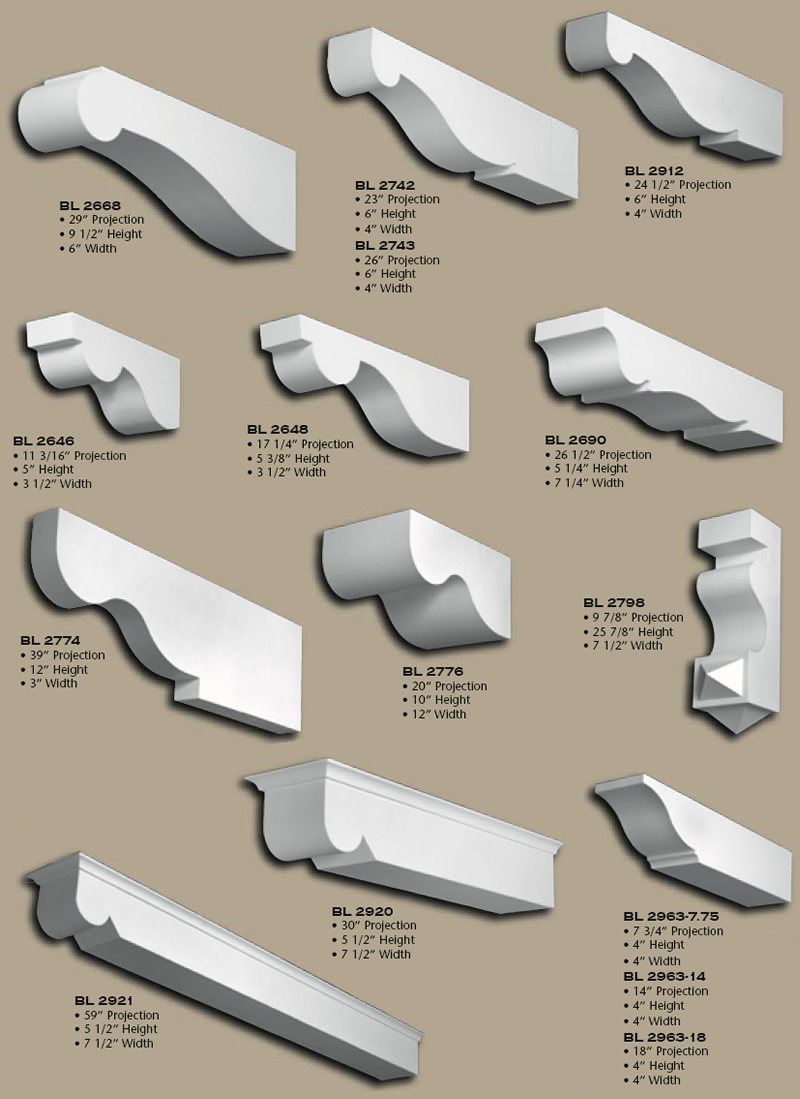 BL 2668
• 29″ Projection
• 9 1/2″ Height
• 6″ Width

BL 2742
• 23″ Projection
• 6″ Height
• 4″ Width
BL 2743
• 26″ Projection
• 6″ Height
• 4″ Width

BL 2912
• 24 1/2″ Projection
• 6″ Height
• 4″ Width

BL 2646
• 11 3/16″ Projection
• 5″ Height
• 3 1/2″ Width

BL 2648
• 17 1/4″ Projection
• 5 3/8″ Height
• 3 1/2″ Width

BL 2690
• 26 1/2″ Projection
• 5 1/4″ Height
• 7 1/4″ Width

BL 2774
• 39″ Projection
• 12″ Height
• 3″ Width

BL 2776
• 20″ Projection
• 10″ Height
• 12″ Width

BL 2798
• 9 7/8″ Projection
• 25 7/8″ Height
• 7 1/2″ Width

BL 2920
• 30″ Projection
• 5 1/2″ Height
• 7 1/2″ Width

BL 2921
• 59″ Projection
• 5 1/2″ Height
• 7 1/2″ Width

BL 2963-7.75
• 7 3/4″ Projection
• 4″ Height
• 4″ Width
BL 2963-14
• 14″ Projection
• 4″ Height
• 4″ Width
BL 2963-18
• 18″ Projection
• 4″ Height
• 4″ Width