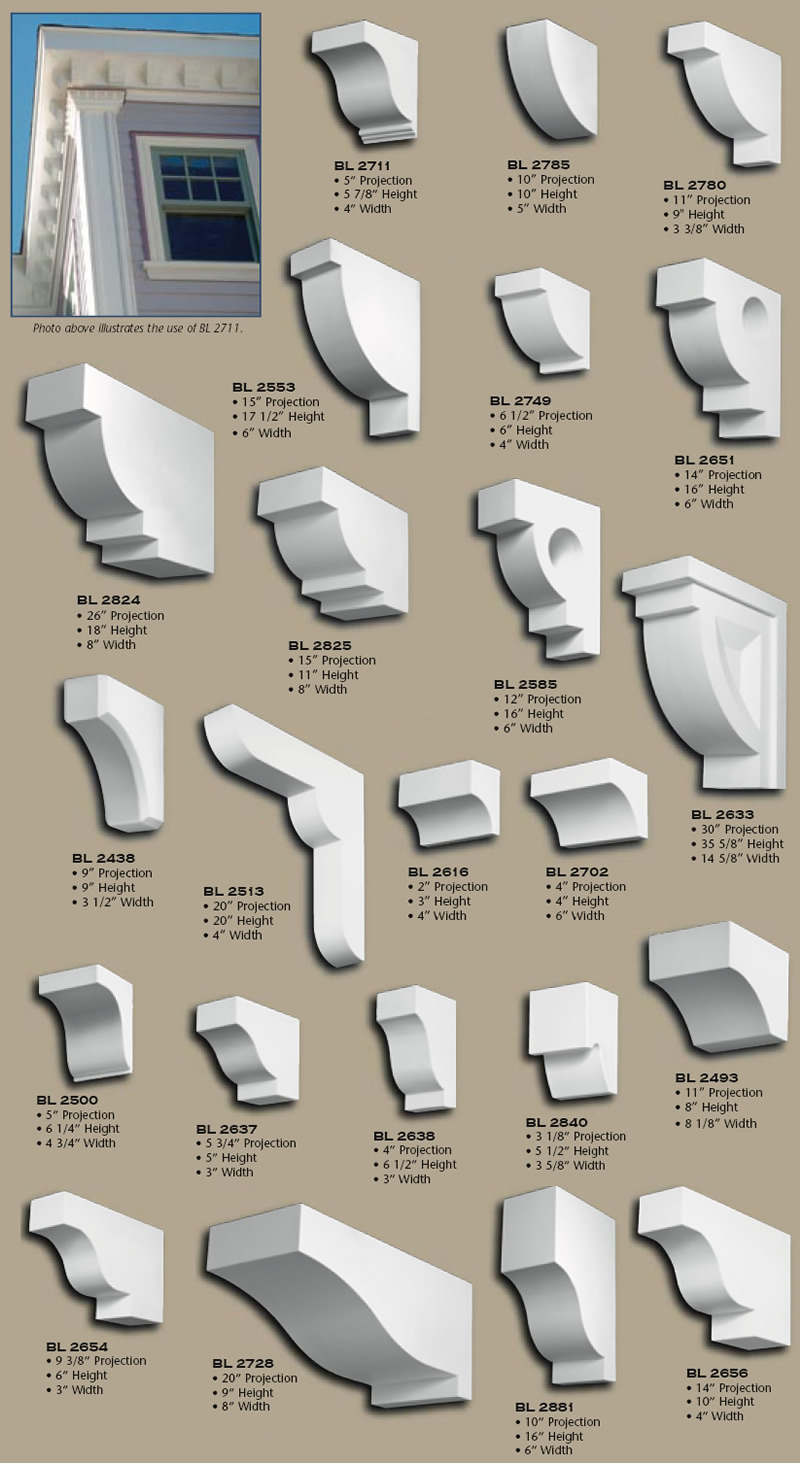 Photo above illustrates the use of BL 2711.

BL 2711
• 5″ Projection
• 5 7/8″ Height
• 4″ Width

BL 2785
• 10″ Projection
• 10″ Height
• 5″ Width

BL 2780
• 11″ Projection
• 9″ Height
• 3 3/8″ Width

BL 2553
• 15″ Projection
• 17 1/2″ Height
• 6″ Width

BL 2749
• 6 1/2″ Projection
• 6″ Height
• 4″ Width

BL 2651
• 14″ Projection
• 16″ Height
• 6″ Width

BL 2824
• 26″ Projection
• 18″ Height
• 8″ Width

BL 2825
• 15″ Projection
• 11″ Height
• 8″ Width

BL 2585
• 12″ Projection
• 16″ Height
• 6″ Width

BL 2633
• 30″ Projection
• 35 5/8″ Height
• 14 5/8″ Width

BL 2438
• 9″ Projection
• 9″ Height
• 3 1/2″ Width

BL 2513
• 20″ Projection
• 20″ Height
• 4″ Width

BL 2616
• 2″ Projection
• 3″ Height
• 4″ Width

BL 2702
• 4″ Projection
• 4″ Height
• 6″ Width

BL 2500
• 5″ Projection
• 6 1/4″ Height
• 4 3/4″ Width

BL 2637
• 5 3/4″ Projection
• 5″ Height
• 3″ Width

BL 2638
• 4″ Projection
• 6 1/2″ Height
• 3″ Width

BL 2840
• 3 1/8″ Projection
• 5 1/2″ Height
• 3 5/8″ Width

BL 2493
• 11″ Projection
• 8″ Height
• 8 1/8″ Width

BL 2654
• 9 3/8″ Projection
• 6″ Height
• 3″ Width

BL 2728
• 20″ Projection
• 9″ Height
• 8″ Width

BL 2881
• 10″ Projection
• 16″ Height
• 6″ Width

BL 2656
• 14″ Projection
• 10″ Height
• 4″ Width