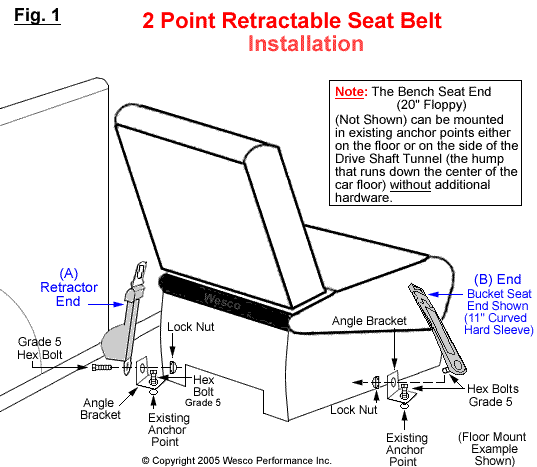 Fig. 1

2 Point Retractable Seat Belt
Installation

Note: The Bench Seat End (20" Floppy) (Not Shown) can be mounted in existing anchor points either on the floor or on the side of the Drive Shaft Tunnel (the hump that runs down the center of the car floor) without additional hardware.

(A) Retractor End

Wesco

(B) End
Bucket Seat End Shown (11" Curved Hard Sleeve)

Grade 5 Hex Bolt

Lock Nut

Hex Bolt Grade 5

Angle Bracket

Existing Anchor Point

Angle Bracket

Lock Nut

Hex Bolts Grade 5

Existing Anchor Point

(Floor Mount Example Shown)

© Copyright 2005 Wesco Performance Inc.