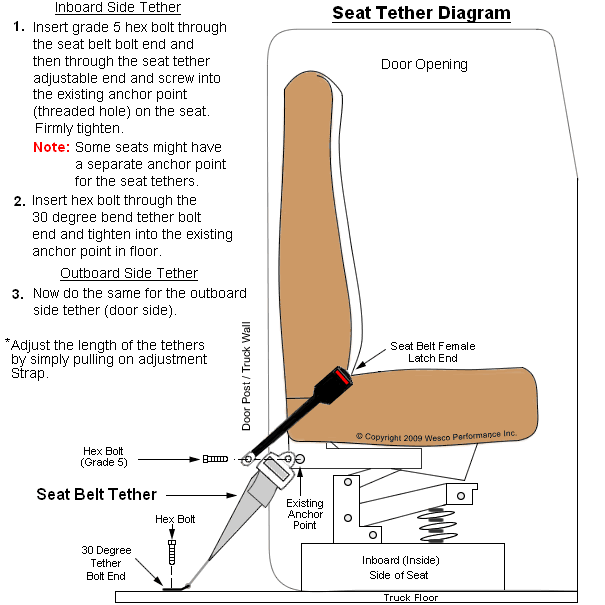 Inboard Side Tether

1. Insert grade 5 hex bolt through the seat belt bolt end and then through the seat tether adjustable end and screw into the existing anchor point (threaded hole) on the seat. Firmly tighten.

Note: Some seats might have a separate anchor point for the seat tethers.

2. Insert hex bolt through the 30 degree bend tether bolt end and tighten into the existing anchor point in floor.

Outboard Side Tether

3. Now do the same for the outboard side tether (door side).

*Adjust the length of the tethers by simply pulling on adjustment Strap.

Seat Tether Diagram

Door Opening

Door Post / Truck Wall

Seat Belt Female Latch End

© Copyright 2009 Wesco Performance Inc.

Hex Bolt (Grade 5)

Seat Belt Tether

Existing Anchor Point

Hex Bolt

30 Degree Tether Bolt End

Inboard (Inside) Side of Seat

Truck Floor