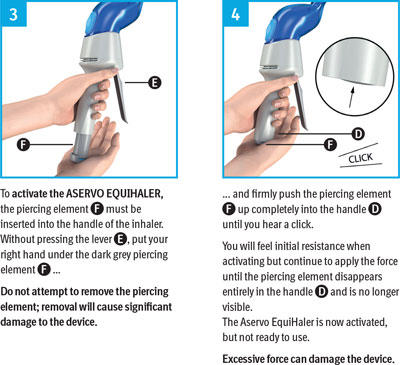 3

E

F

To activate the ASERVO EQUIHALER, the piercing element F must be inserted into the handle of the inhaler. Without pressing the lever E, put your right hand under the dark grey piercing element F ...

Do not attempt to remove the piercing element; removal will cause significant damage to the device.

4

D

F

CLICK

... and firmly push the piercing element F up completely into the handle D until you hear a click.

You will feel initial resistance when activating but continue to apply the force until the piercing element disappears entirely in the handle D and is no longer visible.
The Aservo EquiHaler is now activated, but not ready to use.

Excessive force can damage the device.