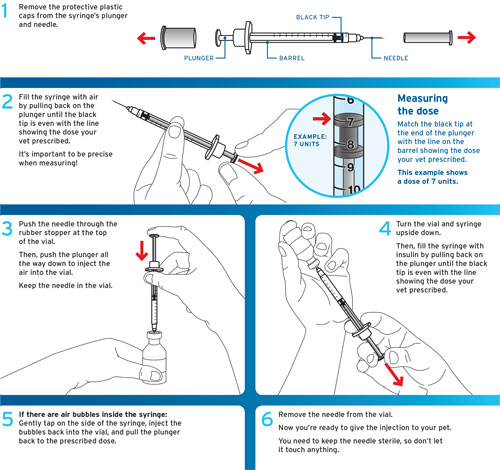 1
Remove the protective plastic caps from the syringe's plunger and needle.

BLACK TIP
PLUNGER
BARREL
NEEDLE

2
Fill the syringe with air by pulling back on the plunger until the black tip is even with the line showing the dose your vet prescribed.

It's important to be precise when measuring!

EXAMPLE: 7 UNITS

6
7
8
9
10

Measuring the dose
Match the black tip at the end of the plunger with the line on the barrel showing the dose your vet prescribed.

This example shows a dose of 7 units.

3
Push the needle through the rubber stopper at the top of the vial.

Then, push the plunger all the way down to inject the air into the vial.

Keep the needle in the vial.

4
Turn the vial and syringe upside down.

Then, fill the syringe with insulin by pulling back on the plunger until the black tip is even with the line showing the dose your vet prescribed.

5
If there are air bubbles inside the syringe:
Gently tap on the side of the syringe, inject the bubbles back into the vial, and pull the plunger back to the prescribed dose.

6
Remove the needle from the vial.

Now you're ready to give the injection to your pet.

You need to keep the needle sterile, so don't let it touch anything.