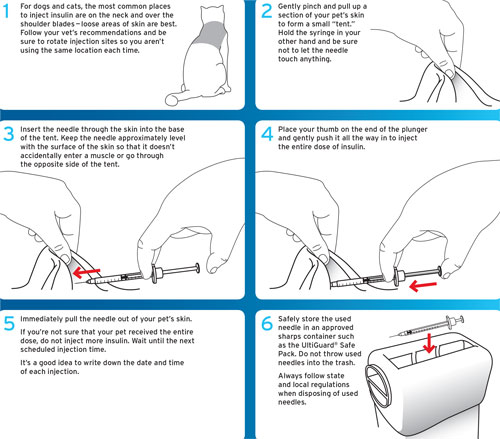 1 For dogs and cats, the most common places to inject insulin are on the neck and over the shoulder blades—loose areas of skin are best. Follow your vet's recommendations and be sure to rotate injection sites so you aren't using the same location each time.

2 Gently pinch and pull up a section of your pet's skin to form a small "tent." Hold the syringe in your other hand and be sure not to let the needle touch anything.

3 Insert the needle through the skin into the base of the tent. Keep the needle approximately level with the surface of the skin so that it doesn't accidentally enter a muscle or go through the opposite side of the tent.

4 Place your thumb on the end of the plunger and gently push it all the way in to inject the entire dose of insulin.

5 Immediately pull the needle out of your pet's skin.

If you're not sure that your pet received the entire dose, do not inject more insulin. Wait until the next scheduled injection time.

It's a good idea to write down the date and time of each injection.

6 Safely store the used needle in an approved sharps container such as the UltiGuard® Safe Pack. Do not throw used needles into the trash.

Always follow state and local regulations when disposing of used needles.