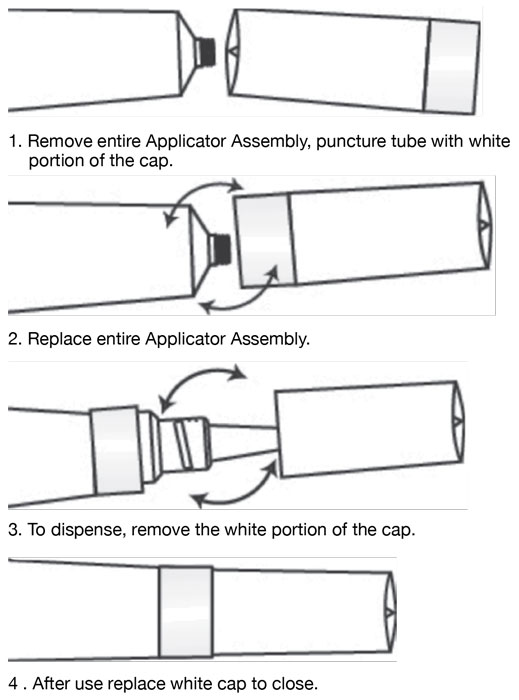 1. Remove entire Applicator Assembly, puncture tube with white portion of the cap.

2. Replace entire Applicator Assembly.

3. To dispense, remove the white portion of the cap.

4 . After use replace white cap to close.