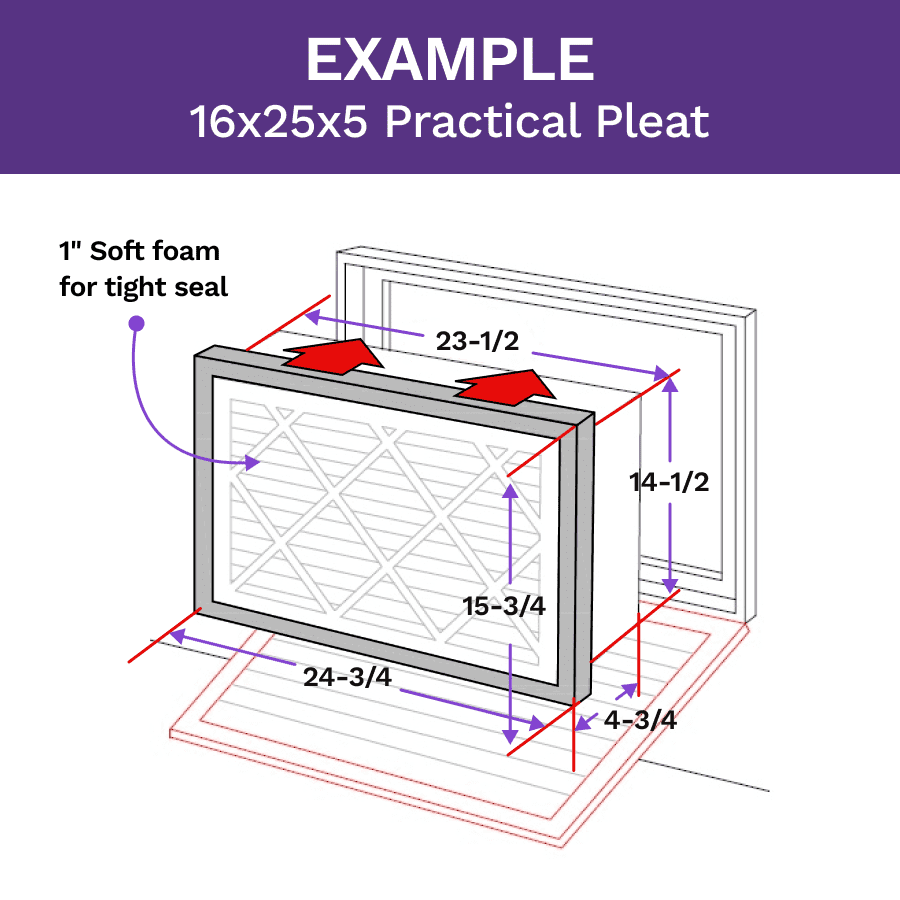 EXAMPLE
16x25x5 Practical Pleat

1" Soft foam for tight seal

23-1/2

14-1/2

15-3/4

24-3/4

4-3/4