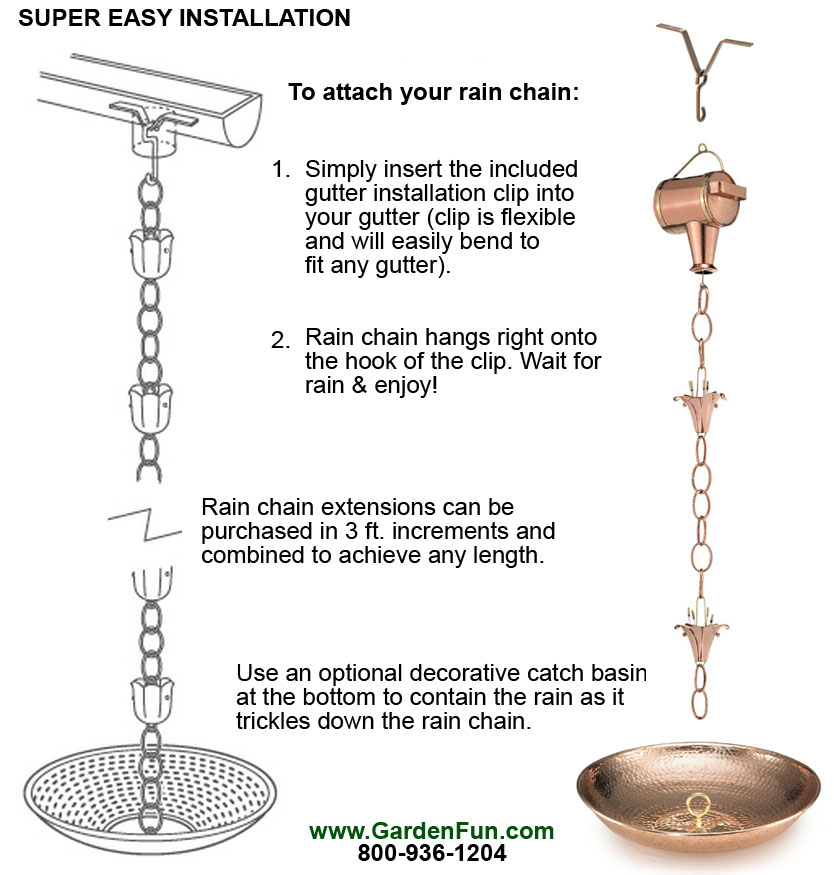 SUPER EASY INSTALLATION

To attach your rain chain:

1. Simply insert the included gutter installation clip into your gutter (clip is flexible and will easily bend to fit any gutter).

2. Rain chain hangs right onto the hook of the clip. Wait for rain & enjoy!

Rain chain extensions can be purchased in 3 ft. increments and combined to achieve any length.

Use an optional decorative catch basin at the bottom to contain the rain as it trickles down the rain chain.

www.GardenFun.com
800-936-1204