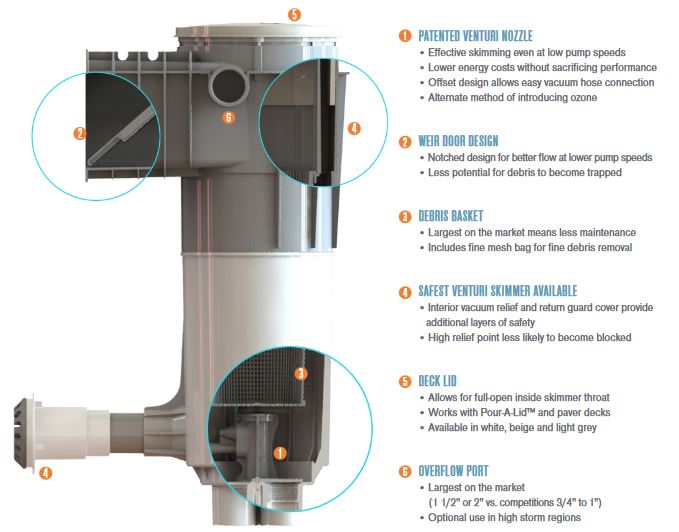 5

2

6

4

3

1

4

1 PATENTED VENTURI NOZZLE
• Effective skimming even at low pump speeds
• Lower energy costs without sacrificing performance
• Offset design allows easy vacuum hose connection
• Alternate method of introducing ozone

2 WEIR DOOR DESIGN
• Notched design for better flow at lower pump speeds
• Less potential for debris to become trapped

3 DEBRIS BASKET
• Largest on the market means less maintenance
• Includes fine mesh bag for fine debris removal

4 SAFEST VENTURI SKIMMER AVAILABLE
• Interior vacuum relief and return guard cover provide additional layers of safety
• High relief point less likely to become blocked

5 DECK LID
• Allows for full-open inside skimmer throat
• Works with Pour-A-Lid™ and paver decks
• Available in white, beige and light grey

6 OVERFLOW PORT
• Largest on the market (1 1/2" or 2" vs. competitions 3/4" to 1")
• Optional use in high storm regions