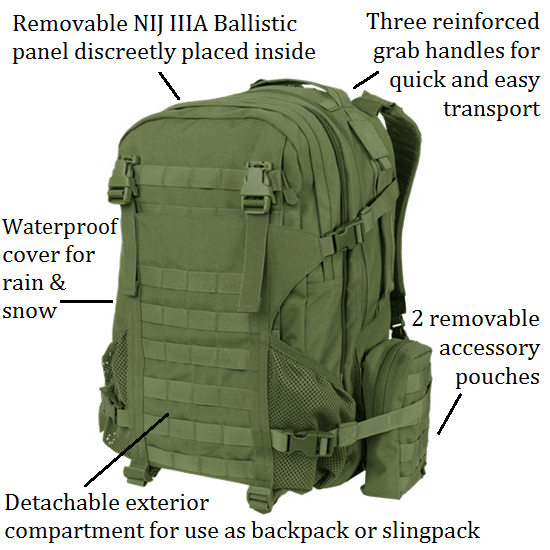 Removable NIJ IIIA Ballistic panel discreetly placed inside

Three reinforced grab handles for quick and easy transport

Waterproof cover for rain & snow

2 removable accessory pouches

Detachable exterior compartment for use as backpack or slingpack